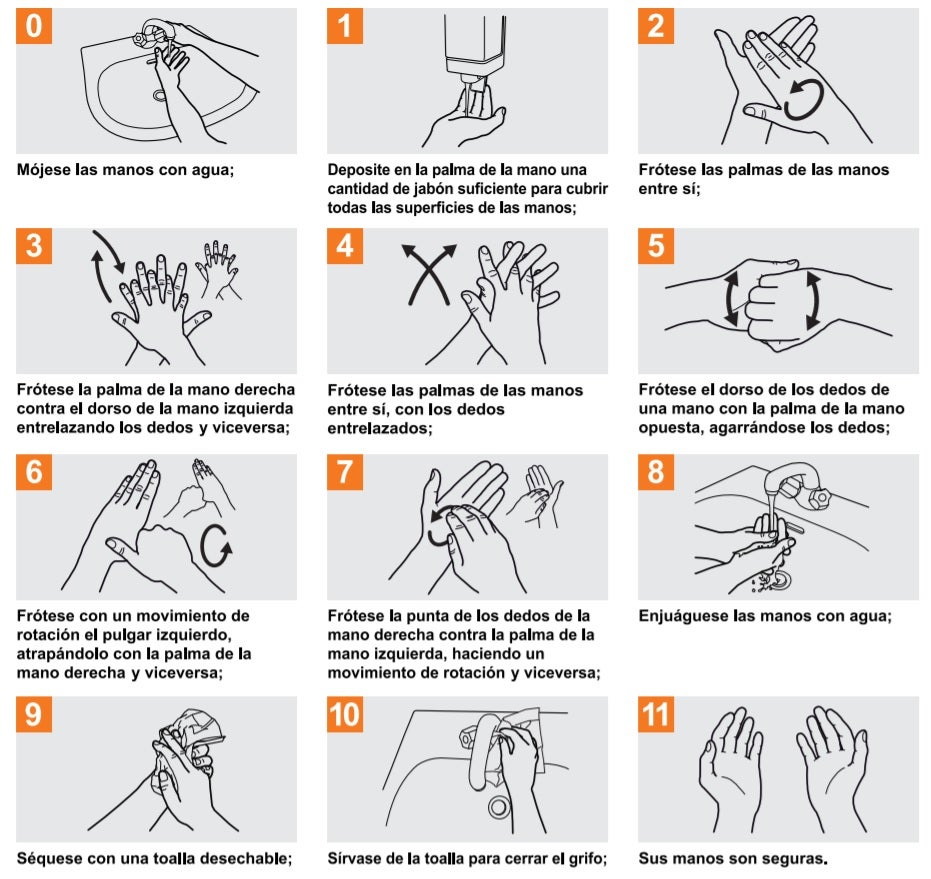 0

Mójese las manos con agua;

1

Deposite en la palma de la mano una cantidad de jabón suficiente para cubrir todas las superficies de las manos;

2

Frótese las palmas de las manos entre sí;

3

Frótese la palma de la mano derecha contra el dorso de la mano izquierda entrelazando los dedos y viceversa;

4

Frótese las palmas de las manos entre sí, con los dedos entrelazados;

5

Frótese el dorso de los dedos de una mano con la palma de la mano opuesta, agarrándose los dedos;

6

Frótese con un movimiento de rotación el pulgar izquierdo, atrapándolo con la palma de la mano derecha y viceversa;

7

Frótese la punta de los dedos de la mano derecha contra la palma de la mano izquierda, haciendo un movimiento de rotación y viceversa;

8

Enjuáguese las manos con agua;

9

Séquese con una toalla desechable;

10

Sírvase de la toalla para cerrar el grifo;

11

Sus manos son seguras.