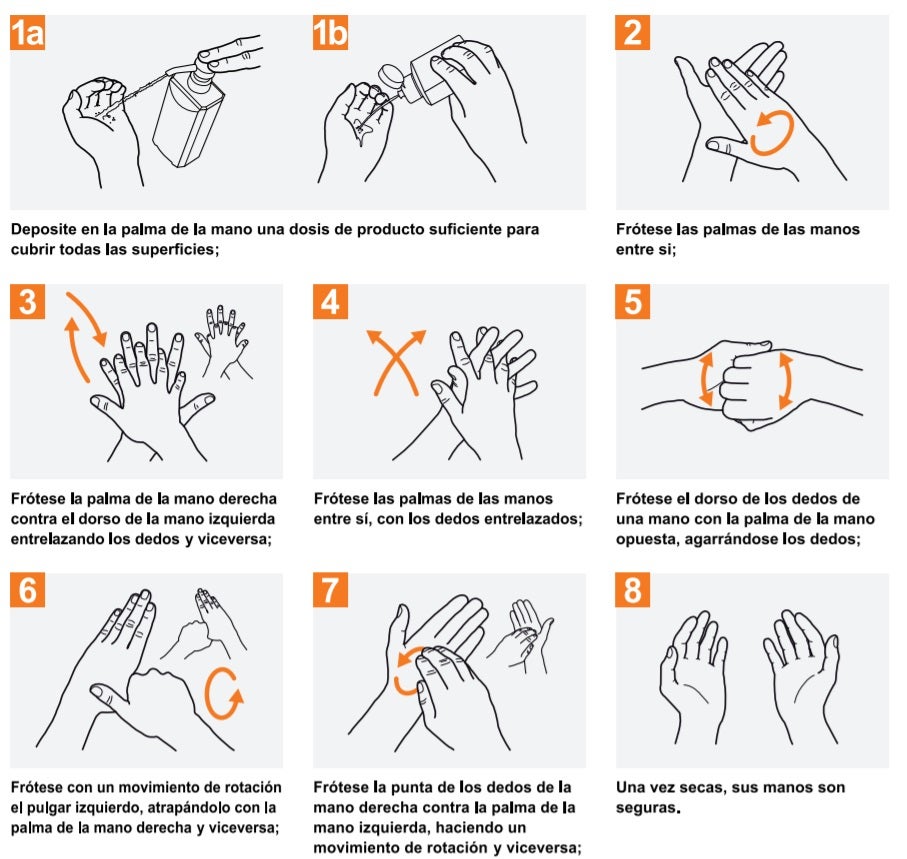 1a

1b

Deposite en la palma de la mano una dosis de producto suficiente para cubrir todas las superficies;

2

Frótese las palmas de las manos entre si;

3

Frótese la palma de la mano derecha contra el dorso de la mano izquierda entrelazando los dedos y viceversa;

4

Frótese las palmas de las manos entre sí, con los dedos entrelazados;

5

Frótese el dorso de los dedos de una mano con la palma de la mano opuesta, agarrándose los dedos;

6

Frótese con un movimiento de rotación el pulgar izquierdo, atrapándolo con la palma de la mano derecha y viceversa;

7

Frótese la punta de los dedos de la mano derecha contra la palma de la mano izquierda, haciendo un movimiento de rotación y viceversa;

8

Una vez secas, sus manos son seguras.